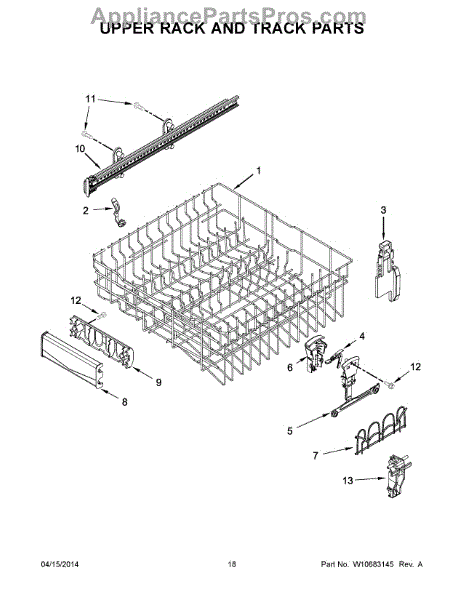 AppliancePartsPros.com
UPPER RACK AND TRACK PARTS

11
10
1
2
3
12
4
6
12
9
8
5
7
13

04/15/2014
18
Part No. W10683145 Rev. A