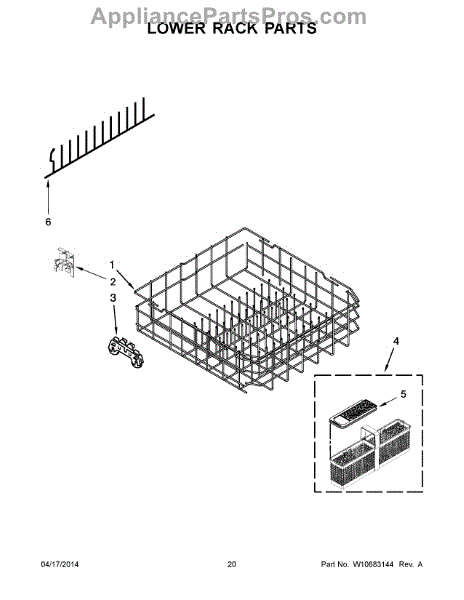 AppliancePartsPros.com
LOWER RACK PARTS

6

1

2

3

4

5

04/17/2014

20

Part No. W10683144 Rev. A