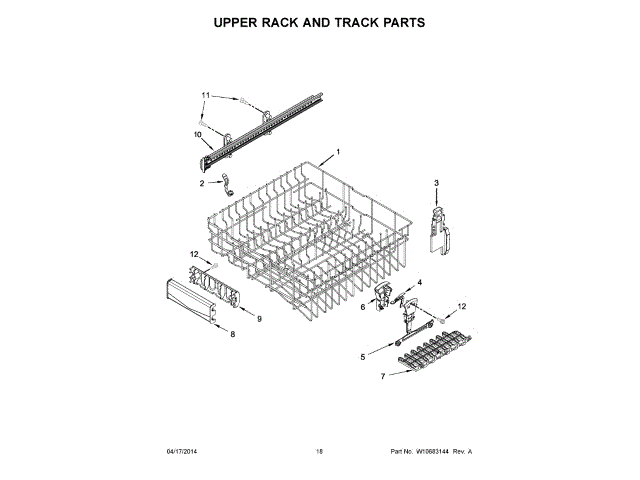 UPPER RACK AND TRACK PARTS

11

10

1

2

3

12

4

6

12

9

8

5

7

04/17/2014

18

Part No. W10683144 Rev. A