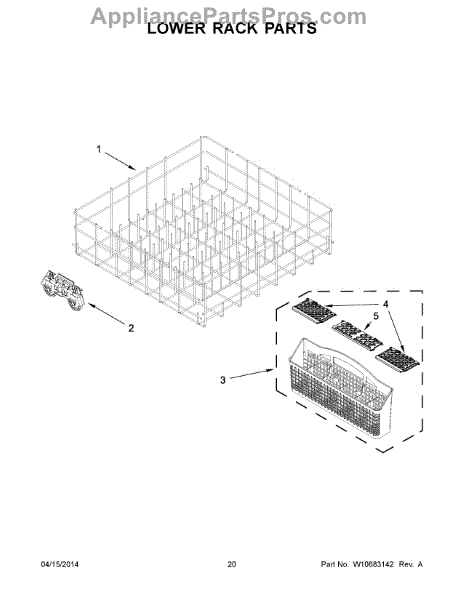 AppliancePartsPros.com
LOWER RACK PARTS

1

2

4

5

3

04/15/2014

20

Part No. W10683142 Rev. A