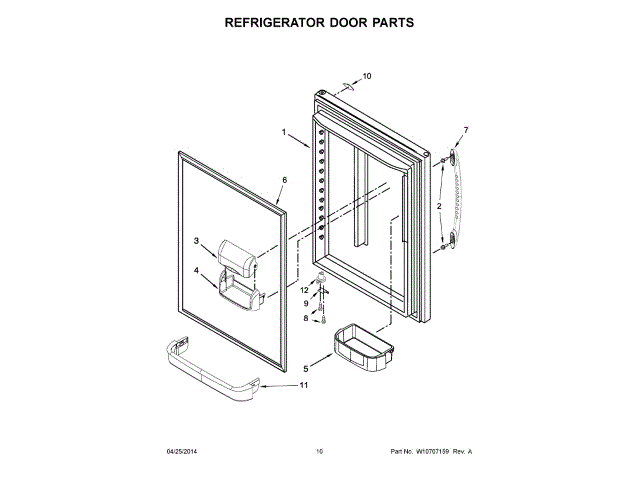 REFRIGERATOR DOOR PARTS

10

1

7

6

2

3

4

12

9

8

5

11

04/25/2014

10

Part No. W10707159 Rev. A