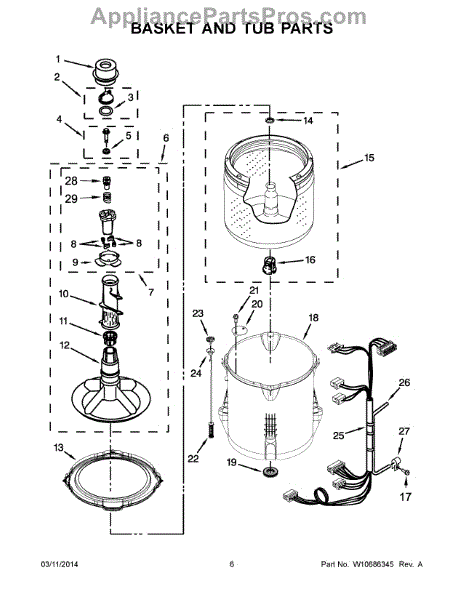 AppliancePartsPros.com
BASKET AND TUB PARTS

1
2
3
4
5
6
28
29
8
8
9
7
10
11
12
13
14
15
16
21
20
23
18
24
22
19
26
25
27
17

03/11/2014
6
Part No. W10686345 Rev. A