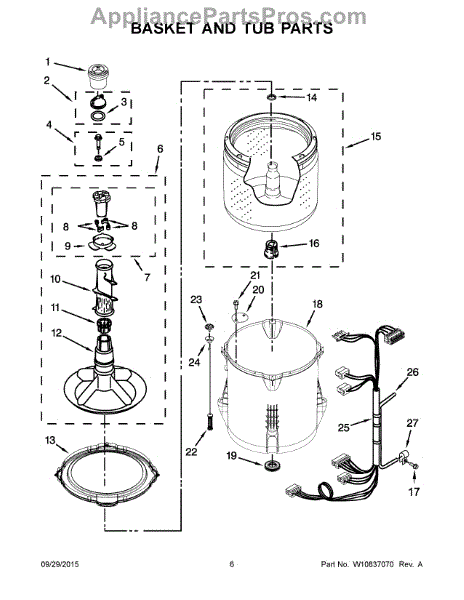 AppliancePartsPros.com
BASKET AND TUB PARTS

1
2
3
4
5
6
8
8
9
7
10
11
12
13
14
15
16
21
20
23
18
24
26
25
27
22
19
17

09/29/2015
6
Part No. W10837070 Rev. A