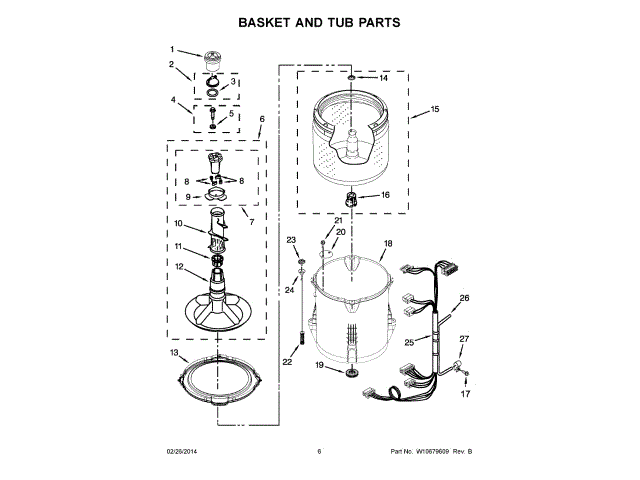 BASKET AND TUB PARTS

1
2
3
4
5
6
8
8
9
7
10
11
12
13
14
15
16
21
20
23
18
24
26
25
27
22
19
17

02/26/2014
6
Part No. W10679609 Rev. B