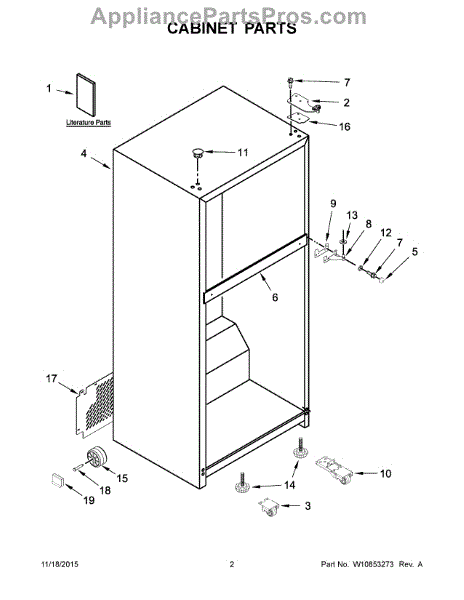 AppliancePartsPros.com
CABINET PARTS

1
Literature Parts
7
2
16
4
11
9
13
8
12
7
5
6
17
15
18
19
14
10
3

11/18/2015
2
Part No. W10853273 Rev. A