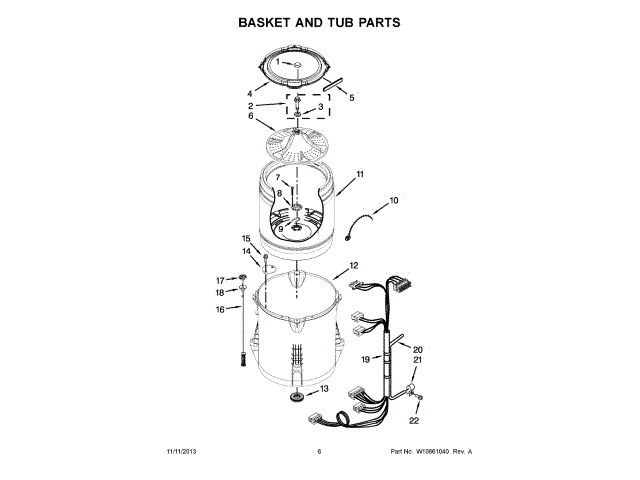 BASKET AND TUB PARTS

1
4
5
2
3
6
11
7
8
10
9
15
14
12
17
18
16
20
19
21
13
22

11/11/2013 6 Part No. W10661040 Rev. A