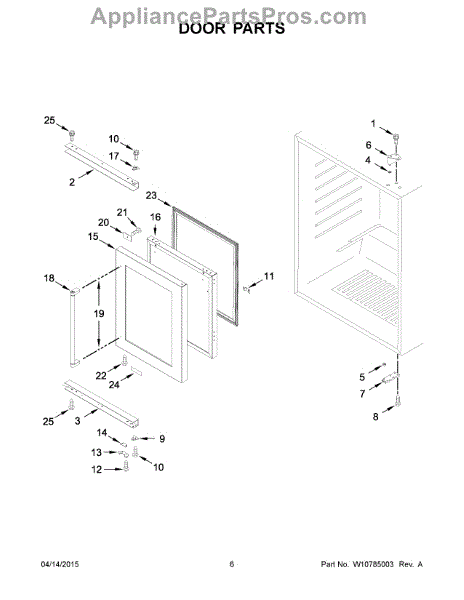 AppliancePartsPros.com
DOOR PARTS

25
10
17
2
23
21
20
16
15
18
19
11
22
24
25
3
14
9
13
10
12
1
6
4
5
7
8

04/14/2015 6 Part No. W10785003 Rev. A