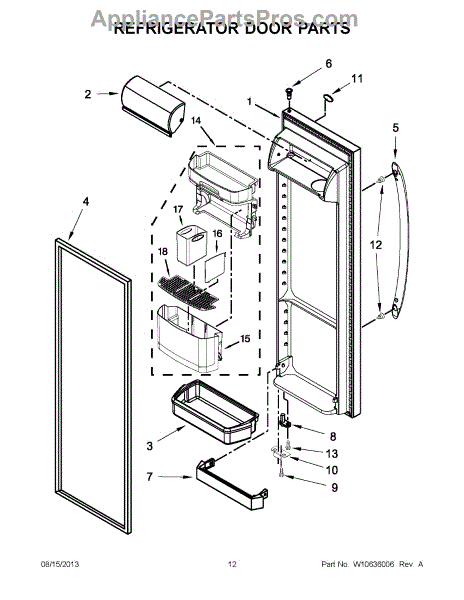 AppliancePartsPros.com
REFRIGERATOR DOOR PARTS

6
11
2
1
14
5
4
17
16
18
12
15
3
8
13
10
7
9

08/15/2013 12 Part No. W10638006 Rev. A