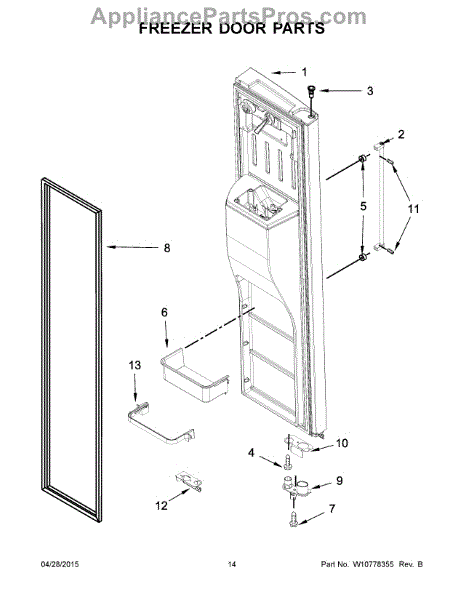 AppliancePartsPros.com
FREEZER DOOR PARTS

1
3
2
5
11
8
6
13
10
4
9
12
7

04/28/2015

14

Part No. W10778355 Rev. B