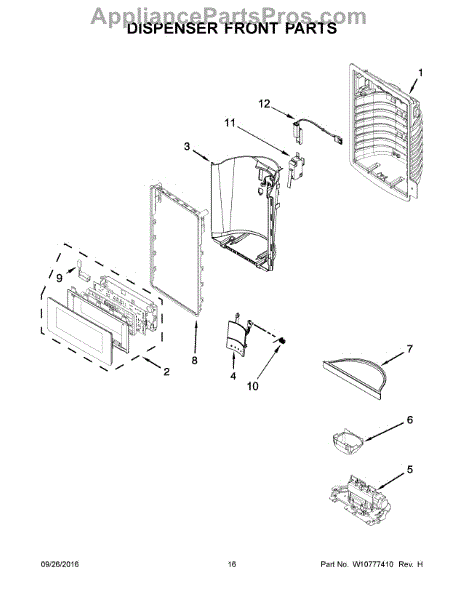 AppliancePartsPros.com
DISPENSER FRONT PARTS

1
12
11
3
9
8
2
4
10
7
6
5

09/26/2016 16 Part No. W10777410 Rev. H