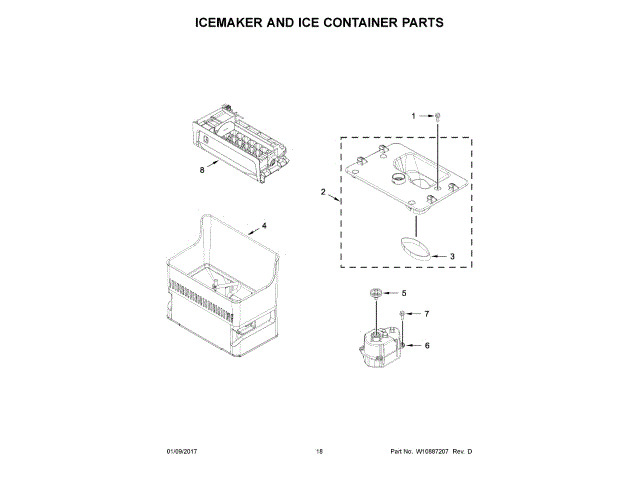 ICEMAKER AND ICE CONTAINER PARTS

1

8

2

4

3

5

7

6

01/09/2017

18

Part No. W10887207 Rev. D