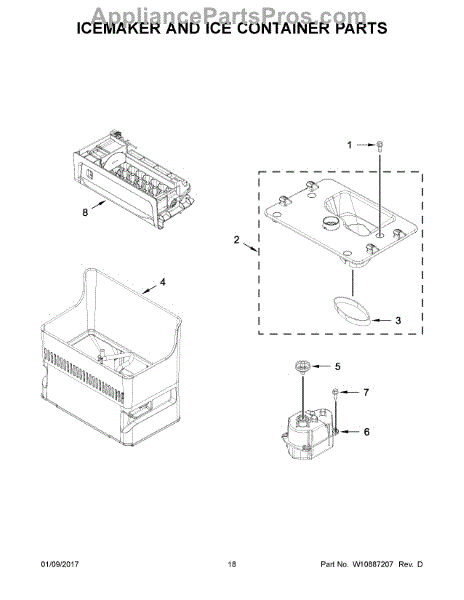 AppliancePartsPros.com
ICEMAKER AND ICE CONTAINER PARTS

1
8
2
4
3
5
7
6

01/09/2017
18
Part No. W10887207 Rev. D