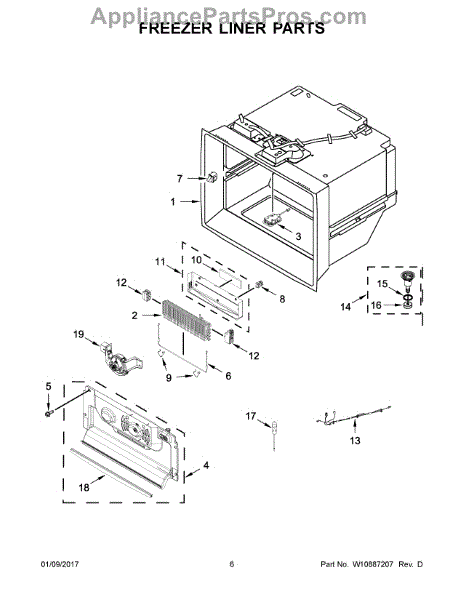 AppliancePartsPros.com
FREEZER LINER PARTS

7
1
3
11
10
12
8
15
14
16
2
19
12
9
6
5
17
13
4
18

01/09/2017 6 Part No. W10887207 Rev. D