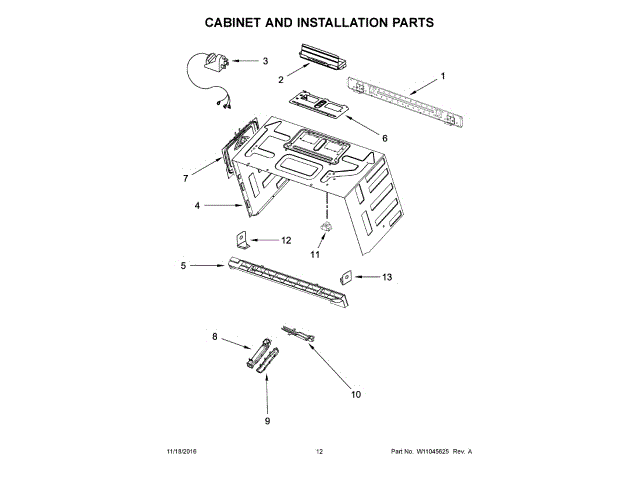 CABINET AND INSTALLATION PARTS

3

2

1

6

7

4

12

11

5

13

8

10

9

11/18/2016

12

Part No. W11045625 Rev. A