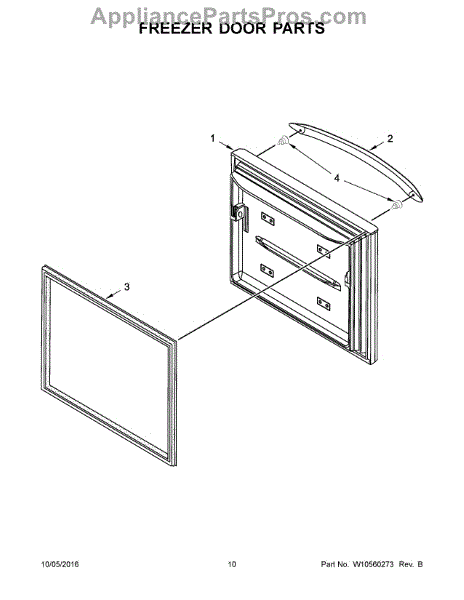 AppliancePartsPros.com

FREEZER DOOR PARTS

1

2

4

3

10/05/2016

10

Part No. W10560273 Rev. B