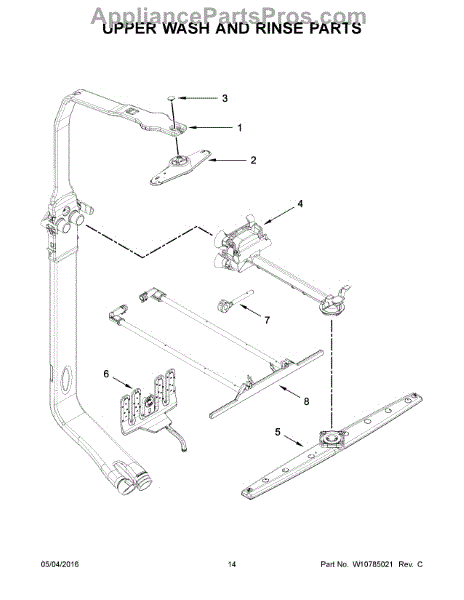 AppliancePartsPros.com
UPPER WASH AND RINSE PARTS

3
1
2
4
7
6
8
5

05/04/2016 14 Part No. W10785021 Rev. C