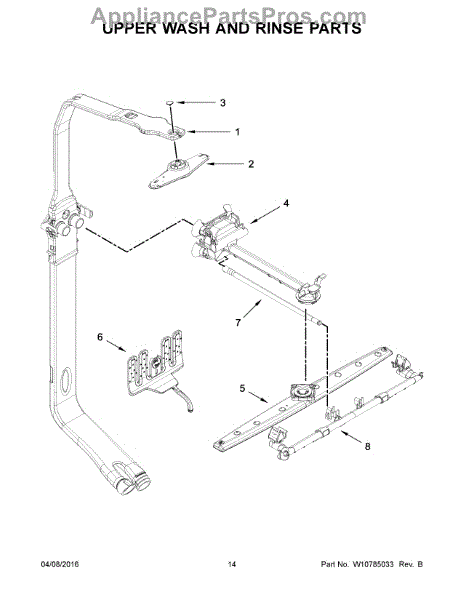 AppliancePartsPros.com
UPPER WASH AND RINSE PARTS

3
1
2
4
7
6
5
8

04/08/2016
14
Part No. W10785033 Rev. B