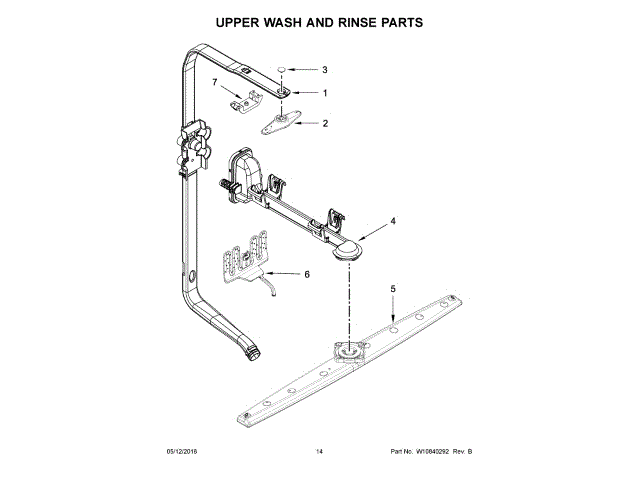 UPPER WASH AND RINSE PARTS

3
7
1
2
4
6
5

05/12/2016
14
Part No. W10840292 Rev. B