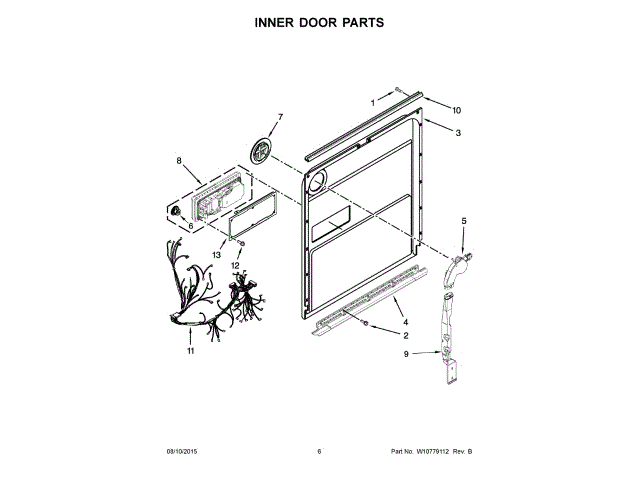 INNER DOOR PARTS

1
10
3
7
8
6
13
12
5
11
4
2
9

08/10/2015

6

Part No. W10779112 Rev. B