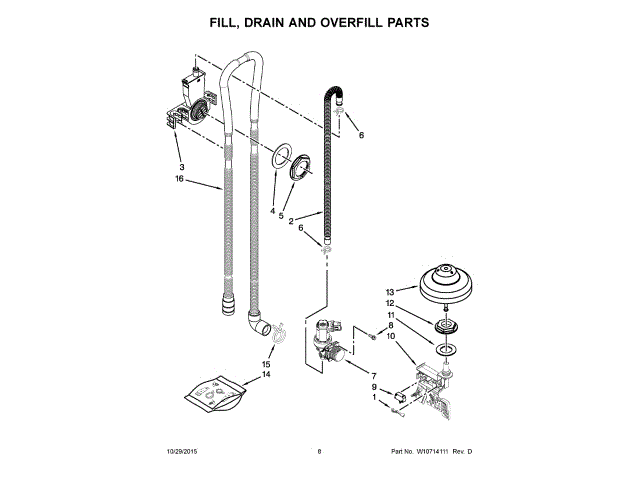 FILL, DRAIN AND OVERFILL PARTS

6

3

16

4

5

2

6

13

12

11

8

10

15

14

7

9

1

10/29/2015

8

Part No. W10714111 Rev. D