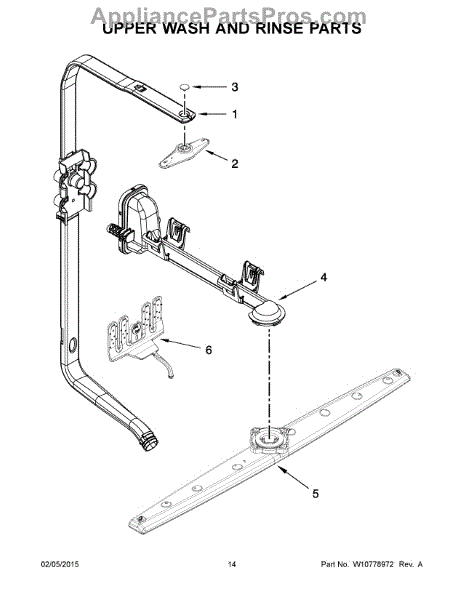 AppliancePartsPros.com

UPPER WASH AND RINSE PARTS

3

1

2

4

6

5

02/05/2015

14

Part No. W10778972 Rev. A