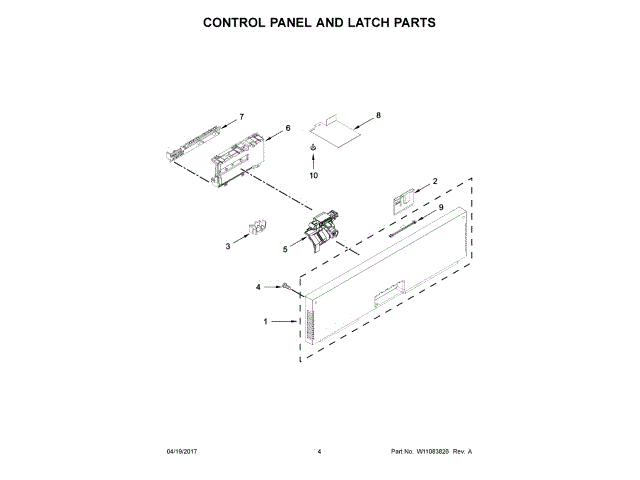 CONTROL PANEL AND LATCH PARTS

7
6
8
10
2
9
3
5
4
1

04/19/2017
4
Part No. W11083826 Rev. A