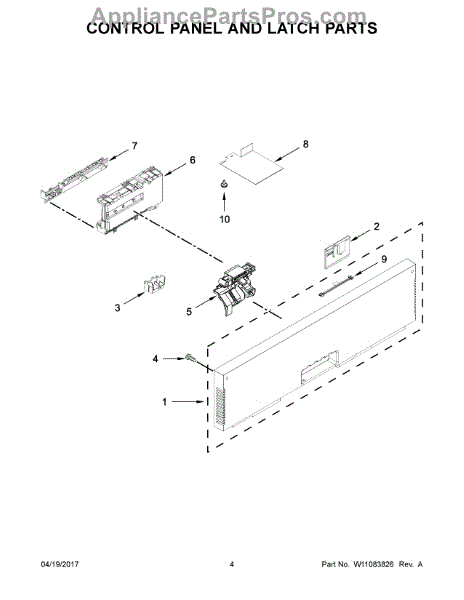 AppliancePartsPros.com
CONTROL PANEL AND LATCH PARTS

7
6
8
10
2
9
3
5
4
1

04/19/2017
4
Part No. W11083826 Rev. A