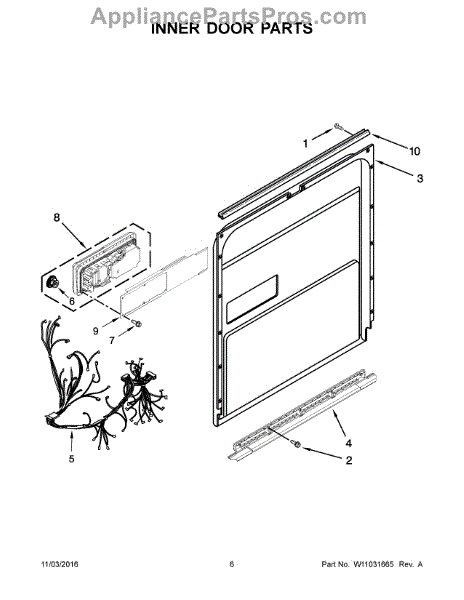 AppliancePartsPros.com
INNER DOOR PARTS

1
10
3
8
6
9
7
5
4
2

11/03/2016

6

Part No. W11031665 Rev. A