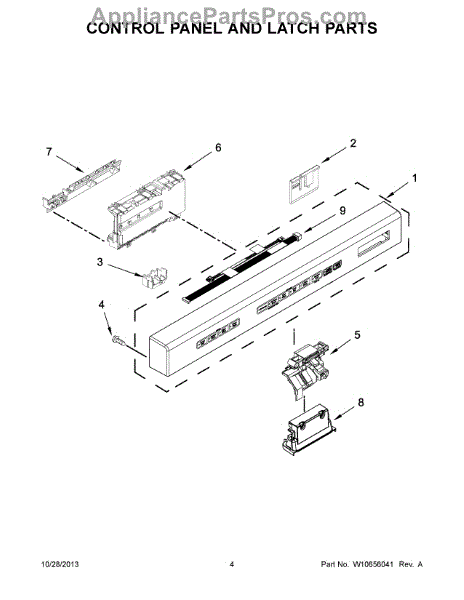 AppliancePartsPros.com
CONTROL PANEL AND LATCH PARTS

7
6
2
1
9
3
4
5
8

10/28/2013
4
Part No. W10656041 Rev. A