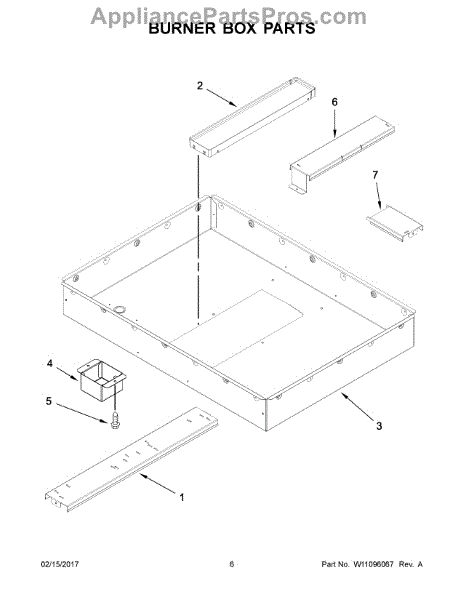 AppliancePartsPros.com
BURNER BOX PARTS

2
6
7
4
5
3
1

02/15/2017
6
Part No. W11096067 Rev. A