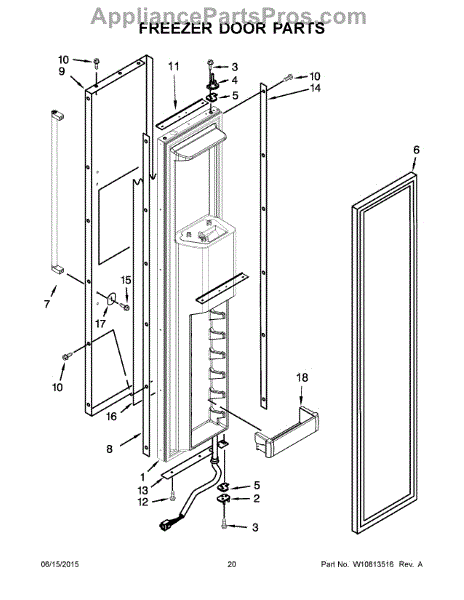 AppliancePartsPros.com

FREEZER DOOR PARTS

10
9
11
3
4
5
10
14
6
7
15
17
10
16
8
18
1
13
12
5
2
3

06/15/2015

20

Part No. W10613516 Rev. A