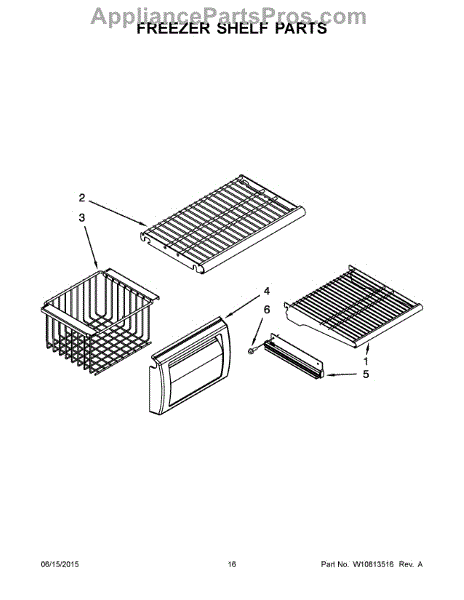 AppliancePartsPros.com
FREEZER SHELF PARTS

2
3
4
6
1
5

06/15/2015
16
Part No. W10813516 Rev. A