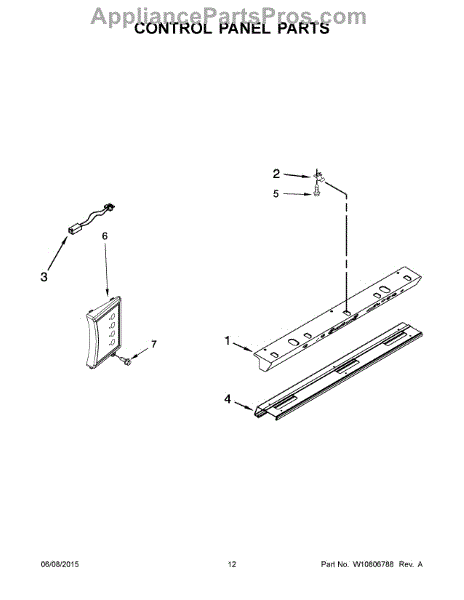 AppliancePartsPros.com

CONTROL PANEL PARTS

2
5
6
3
7
1
4

06/08/2015 12 Part No. W10806788 Rev. A