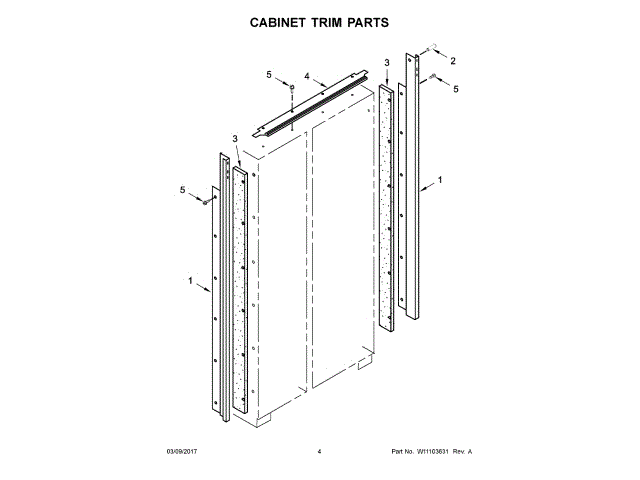 CABINET TRIM PARTS

5
4
3
2
5
3
5
1
1

03/09/2017
4
Part No. W11103631 Rev. A