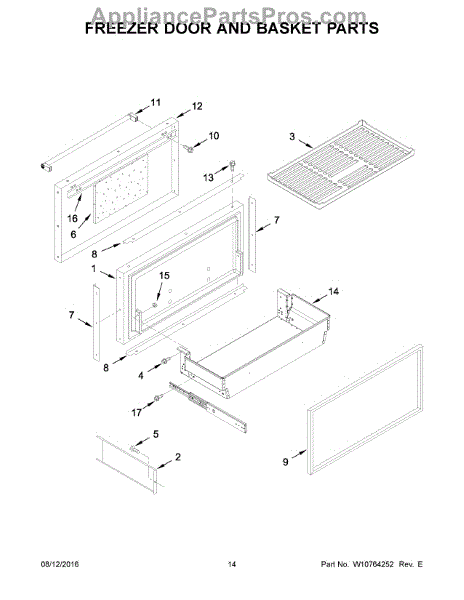 AppliancePartsPros.com
FREEZER DOOR AND BASKET PARTS

11
12
10
3
13
16
6
7
8
1
15
14
7
8
4
17
5
2
9

08/12/2016
14
Part No. W10764252 Rev. E