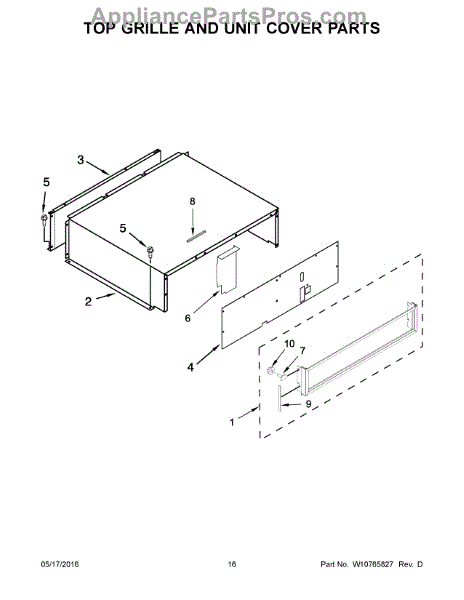 AppliancePartsPros.com
TOP GRILLE AND UNIT COVER PARTS

3
5
8
5
2
6
4
10
7
9
1

05/17/2016
16
Part No. W10765827 Rev. D