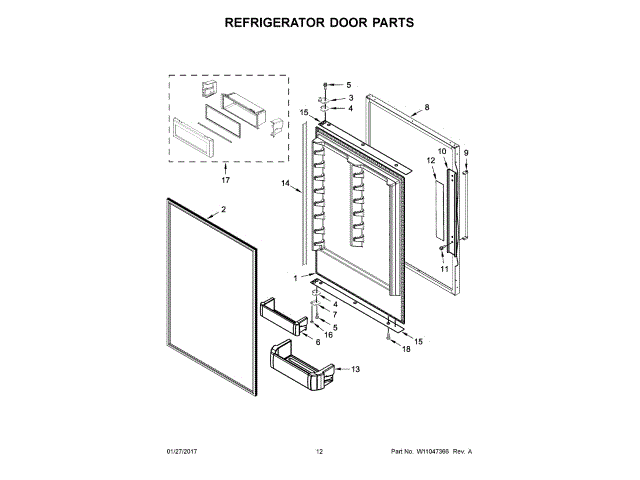 REFRIGERATOR DOOR PARTS

5
3
4
15
8
10
9
12
17
14
2
11
1
4
7
5
16
6
15
18
13

01/27/2017

12

Part No. W11047366 Rev. A