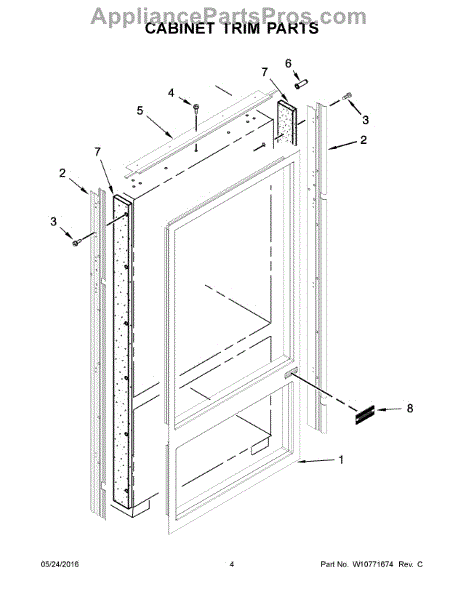 AppliancePartsPros.com
CABINET TRIM PARTS

6
7
4
3
5
2
7
2
3
8
1

05/24/2016
4
Part No. W10771674 Rev. C