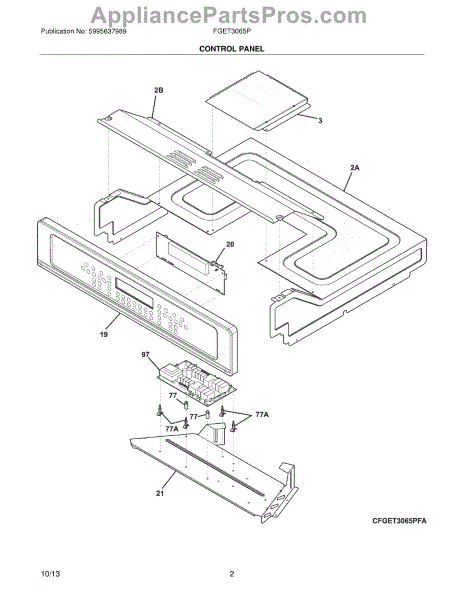 AppliancePartsPros.com
Publication No: 5995637989
FGET3065P
CONTROL PANEL

2B
3
2A
20
19
97
77
77
77A
77A
21
CFGET3065PFA

10/13
2