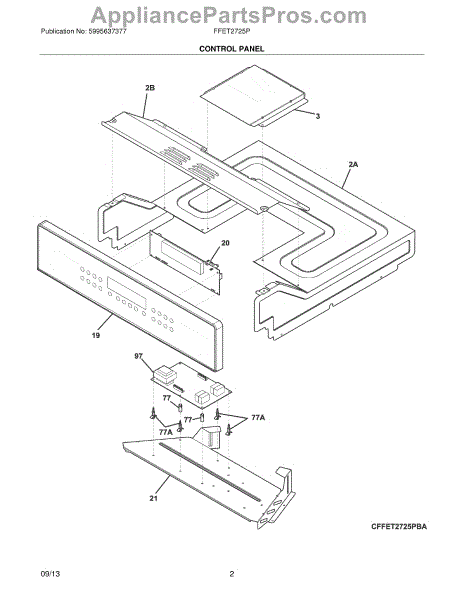 AppliancePartsPros.com

Publication No: 5995637377 FFET2725P

CONTROL PANEL

2B

3

2A

20

19

97

77

77

77A

77A

21

CFFET2725PBA

09/13 2