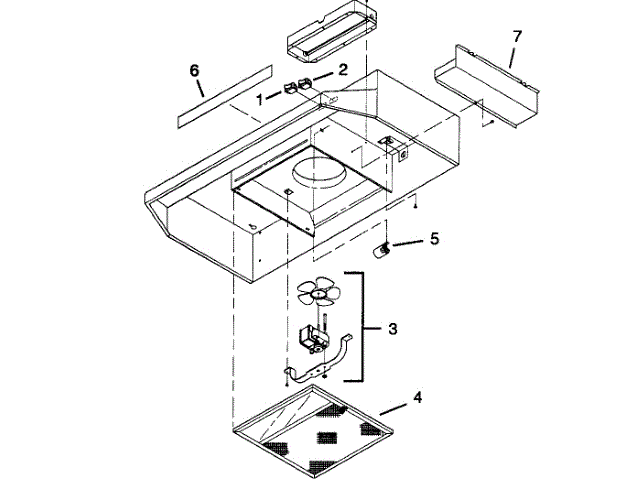 7
6
2
1
5
3
4