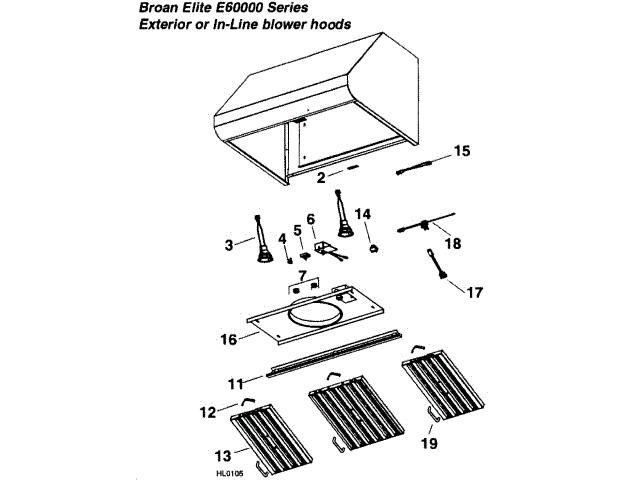 Broan Elite E60000 Series
Exterior or In-Line blower hoods

15
2
3
4
5
6
14
18
17
7
16
11
12
13
19
HL0105