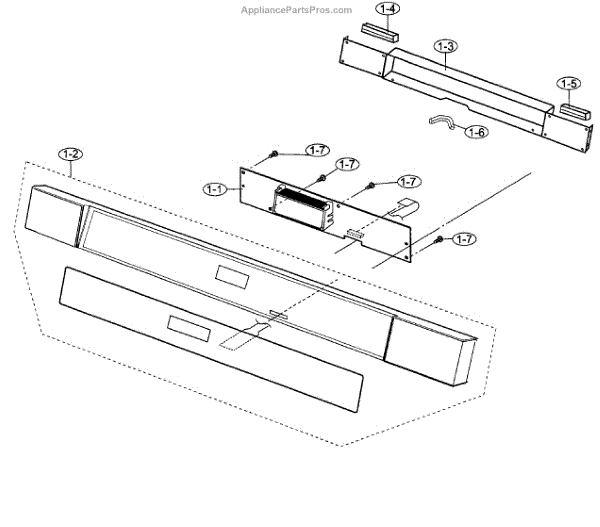 AppliancePartsPros.com

1-4

1-3

1-5

1-6

1-2

1-7

1-7

1-1

1-7

1-7