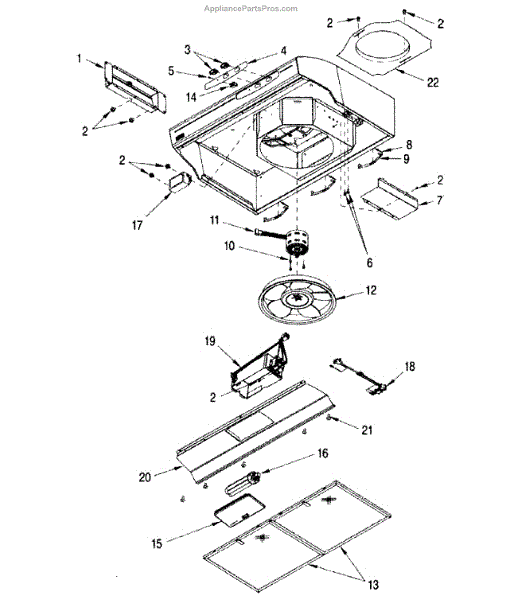 AppliancePartsPros.com

2
2
1
3
4
5
14
22
2
8
9
2
2
7
17
11
10
6
12
19
18
2
21
16
20
15
13