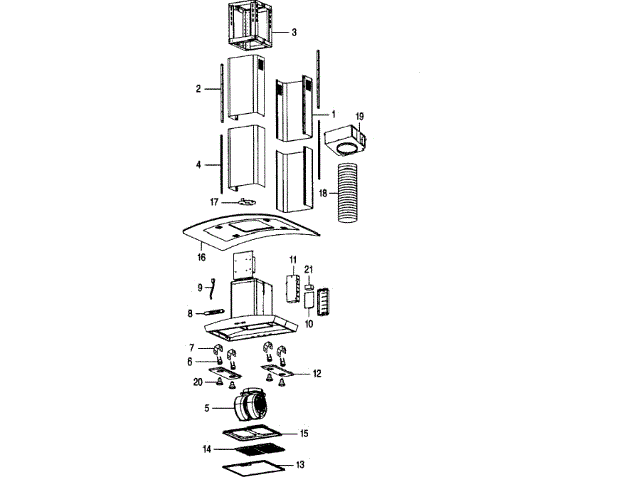 3
2
1
19
4
18
17
16
11
21
9
8
10
7
6
12
20
5
15
14
13