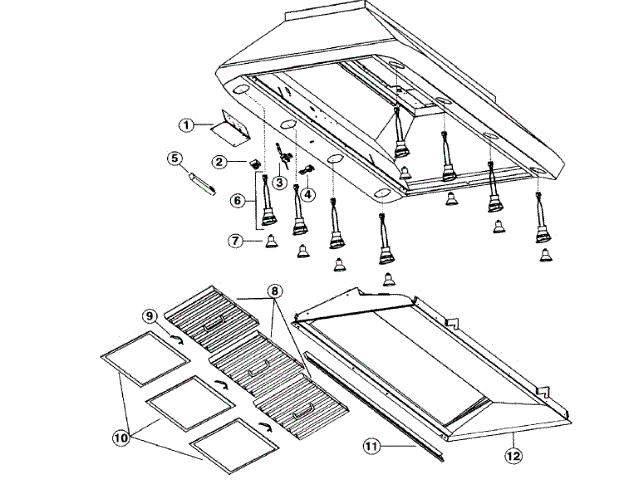 1
5
2
3
4
6
7
8
9
10
11
12