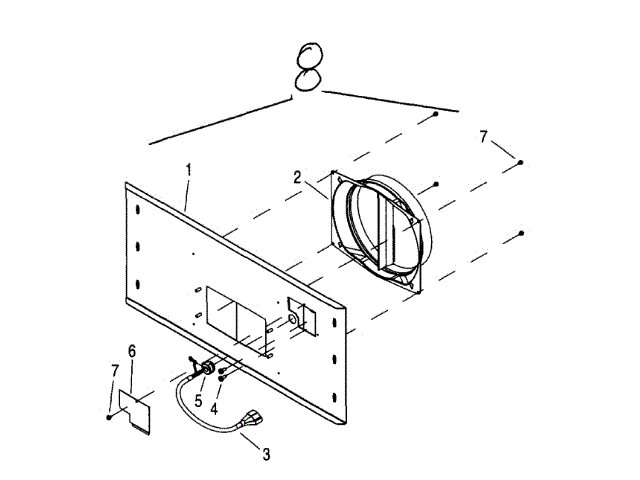 8
7
1
2
6
7
5
4
3