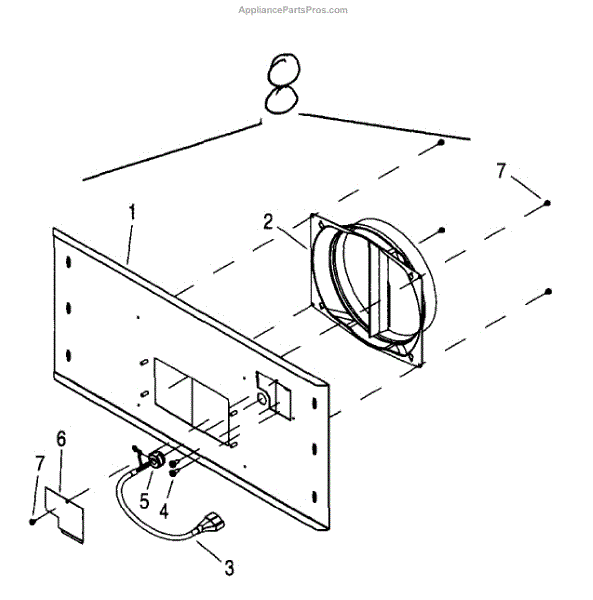 AppliancePartsPros.com

8

7

1

2

6

7

5

4

3