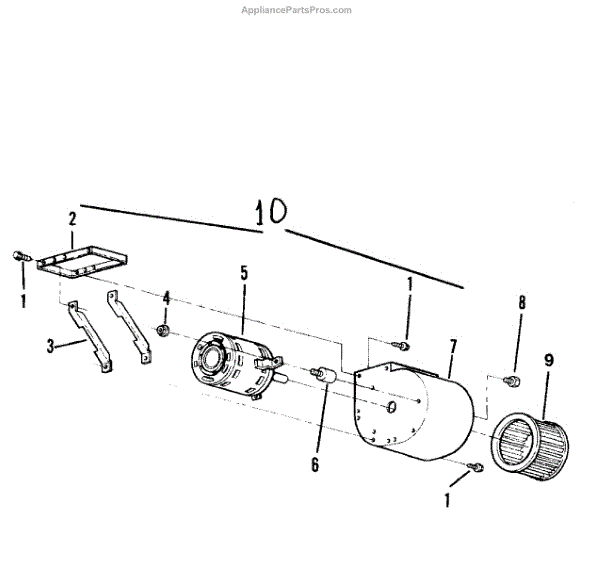 AppliancePartsPros.com

10

2

1

5

1

8

4

3

7

9

6

1