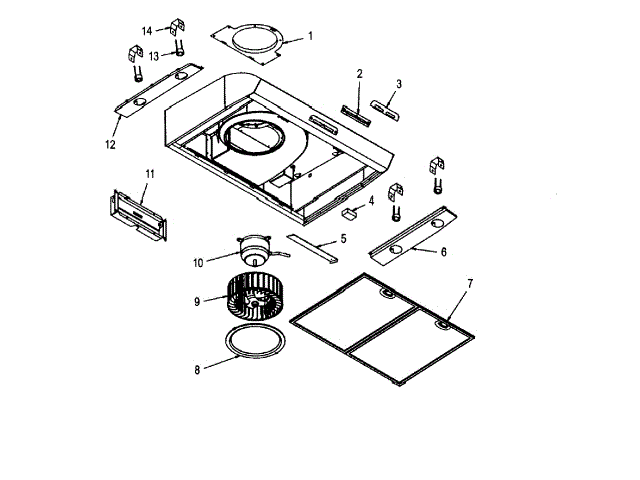 14
13
1
2
3
12
11
4
5
6
10
9
7
8